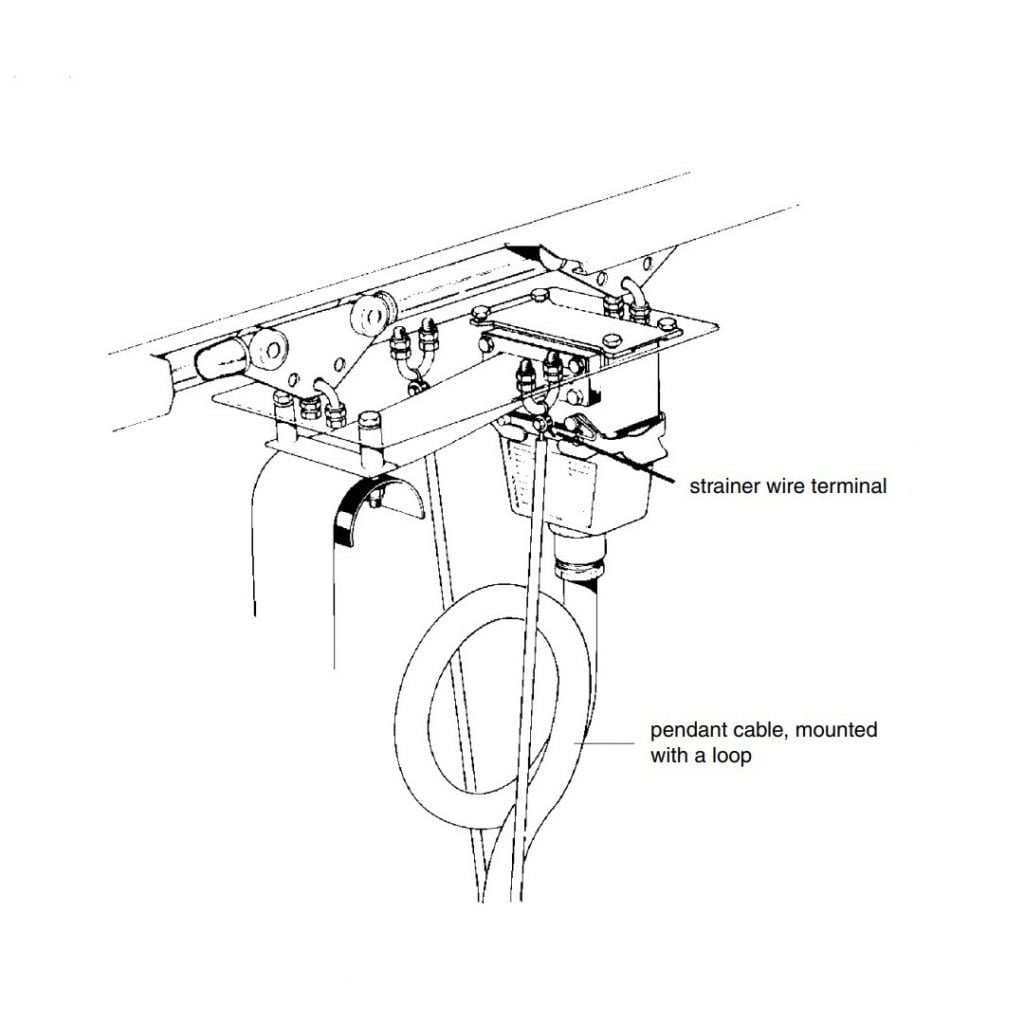 strainer wire terminal

pendant cable, mounted with a loop